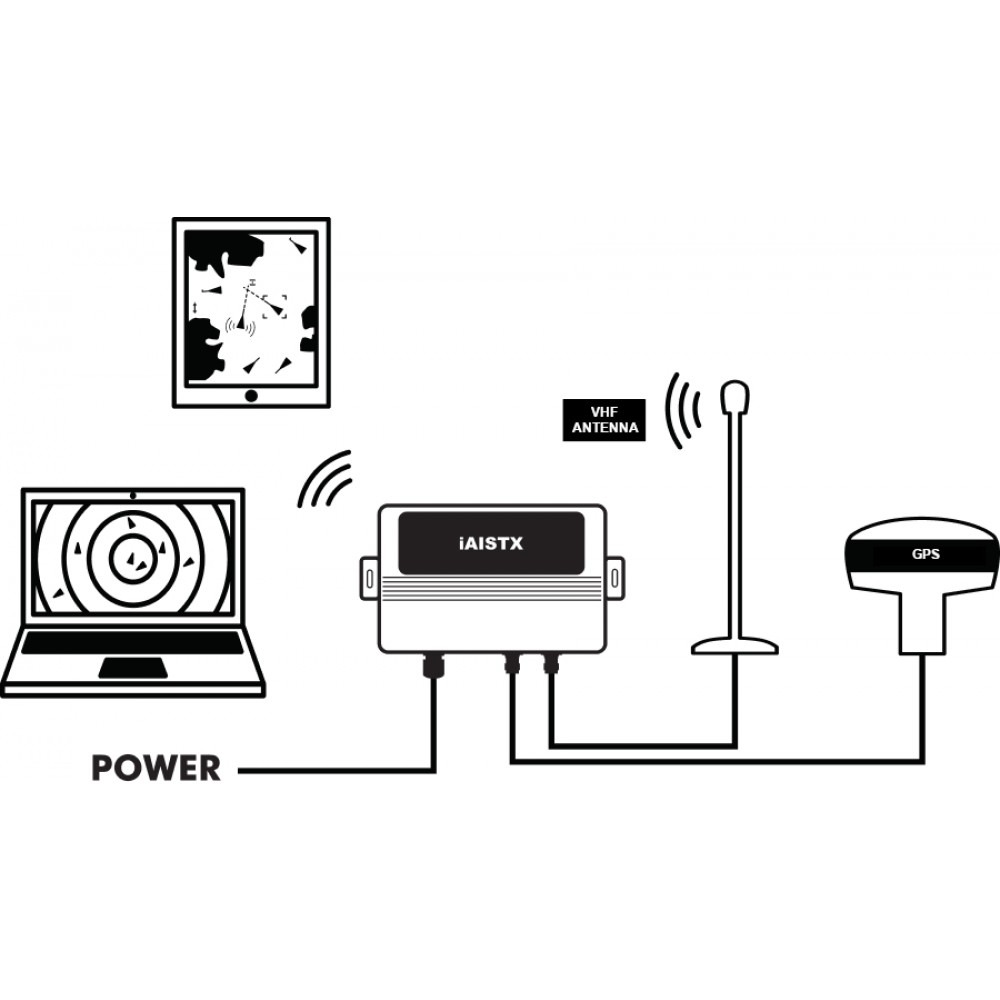 VHF ANTENNA

iAISTX

GPS

POWER